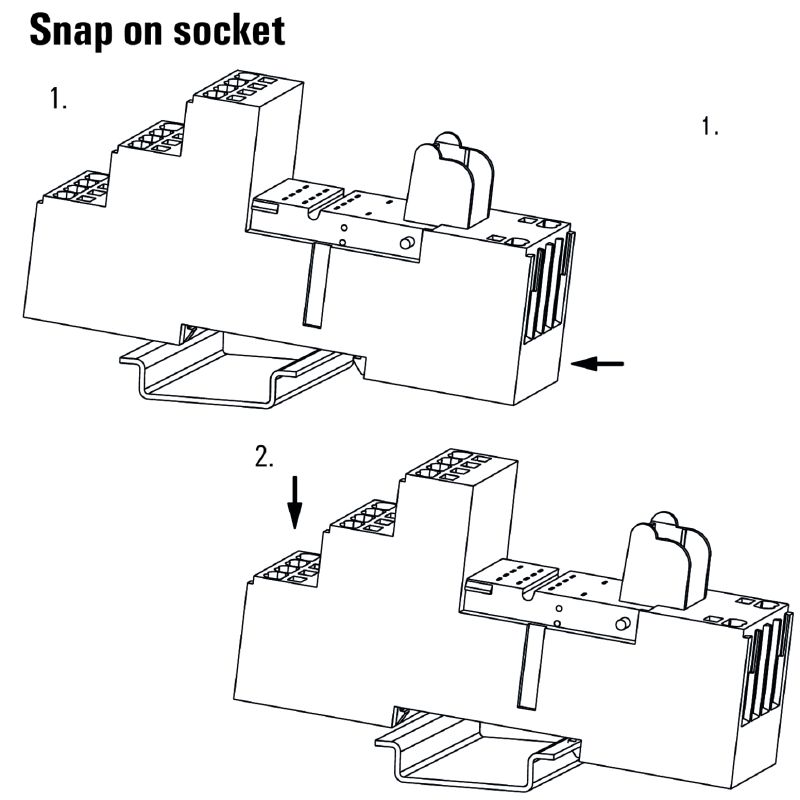 Snap on socket

1.

1.

2.