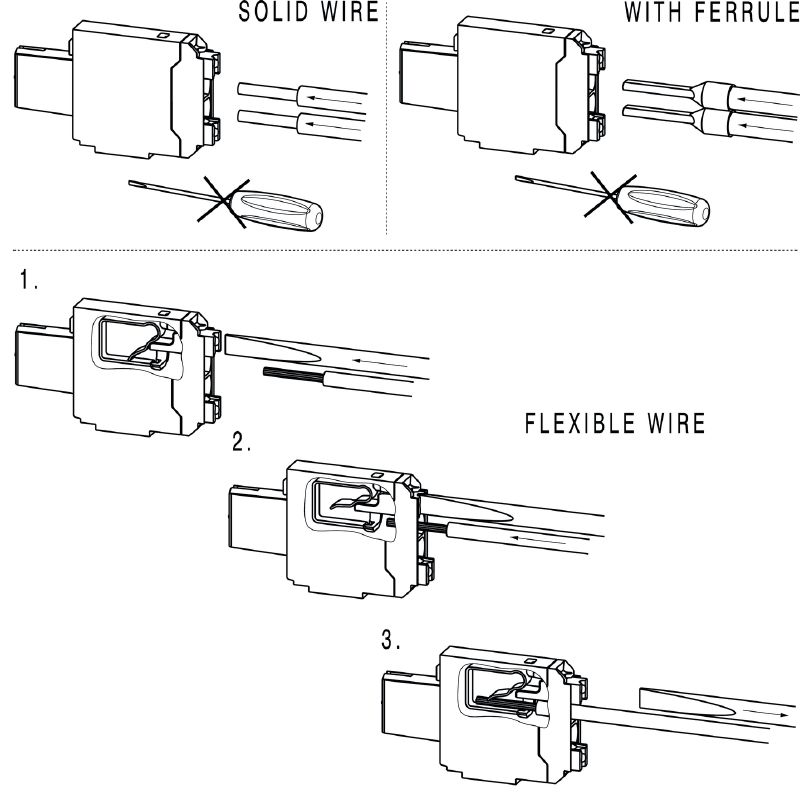 SOLID WIRE

WITH FERRULE

1.

FLEXIBLE WIRE

2.

3.